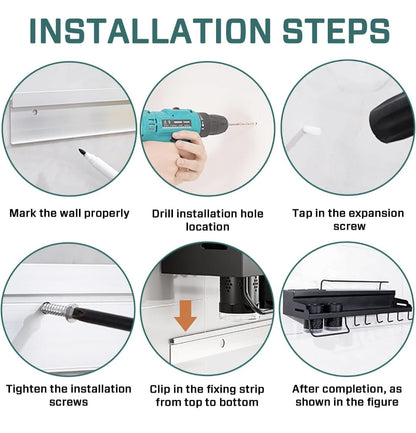 INSTALLATION STEPS

Mark the wall properly

Drill installation hole location

Tap in the expansion screw

Tighten the installation screws

Clip in the fixing strip from top to bottom

After completion, as shown in the figure